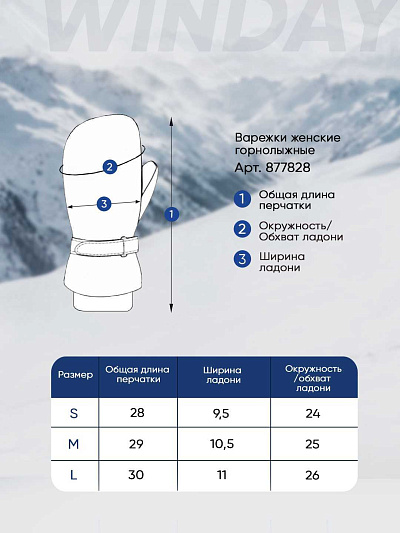 WINDAY

2

3

1

Варежки женские горнолыжные
Арт. 877828

1 Общая длина перчатки

2 Окружность/ Обхват ладони

3 Ширина ладони

| Размер | Общая длина перчатки | Ширина ладони | Окружность /обхват ладони |
|---|---|---|---|
| S | 28 | 9,5 | 24 |
| M | 29 | 10,5 | 25 |
| L | 30 | 11 | 26 |